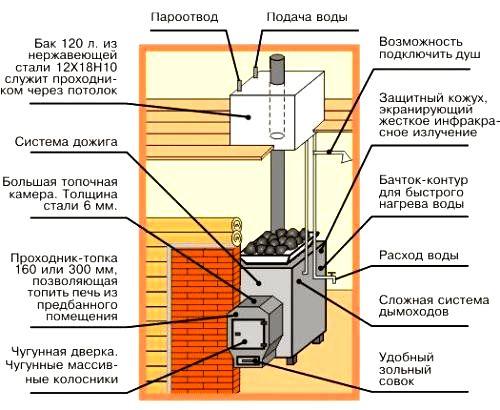 Пароотвод

Подача воды

Бак 120 л. из нержавеющей стали 12Х18Н10 служит проходником через потолок

Система дожига

Большая топочная камера. Толщина стали 6 мм.

Проходник-топка 160 или 300 мм, позволяющая топить печь из предбанного помещения

Чугунная дверка. Чугунные массивные колосники

Возможность подключить душ

Защитный кожух, экранирующий жесткое инфракрасное излучение

Бачток-контур для быстрого нагрева воды

Расход воды

Сложная система дымоходов

Удобный зольный совок