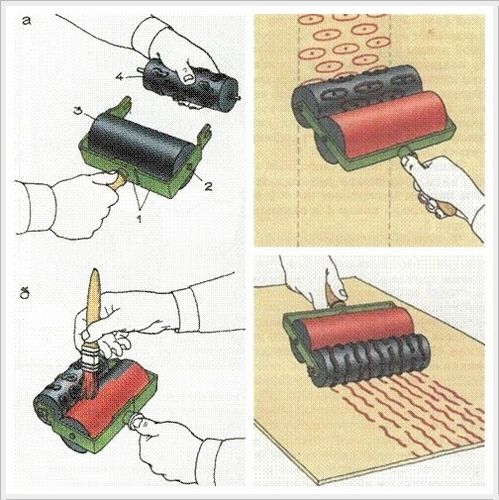 а
4
3
2
1
б