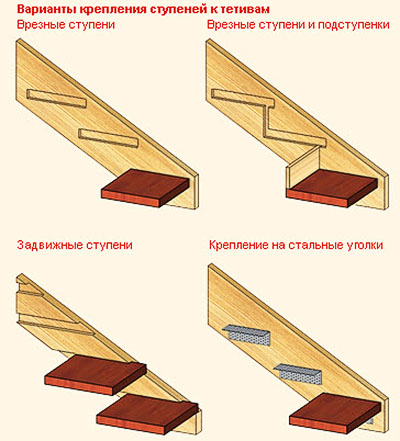 Варианты крепления ступеней к тетивам

Врезные ступени

Врезные ступени и подступенки

Задвижные ступени

Крепление на стальные уголки