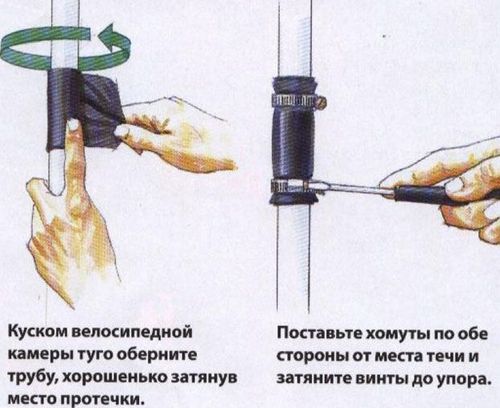 Куском велосипедной камеры туго оберните трубу, хорошенько затянув место протечки.

Поставьте хомуты по обе стороны от места течи и затяните винты до упора.