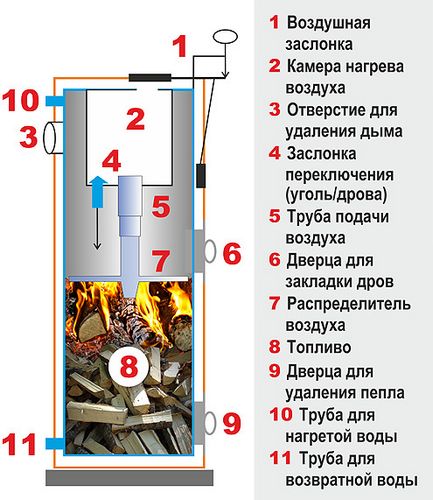 1
10
2
3
4
5
6
7
8
9
11

1 Воздушная заслонка
2 Камера нагрева воздуха
3 Отверстие для удаления дыма
4 Заслонка переключения (уголь/дрова)
5 Труба подачи воздуха
6 Дверца для закладки дров
7 Распределитель воздуха
8 Топливо
9 Дверца для удаления пепла
10 Труба для нагретой воды
11 Труба для возвратной воды