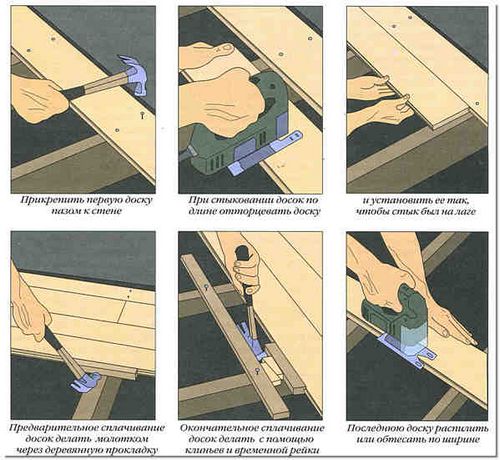 Прикрепить первую доску пазом к стене

При стыковании досок по длине отторцевать доску

и установить ее так, чтобы стык был на лаге

Предварительное сплачивание досок делать молотком через деревянную прокладку

Окончательное сплачивание досок делать с помощью клиньев и временной рейки

Последнюю доску распилить или обтесать по ширине