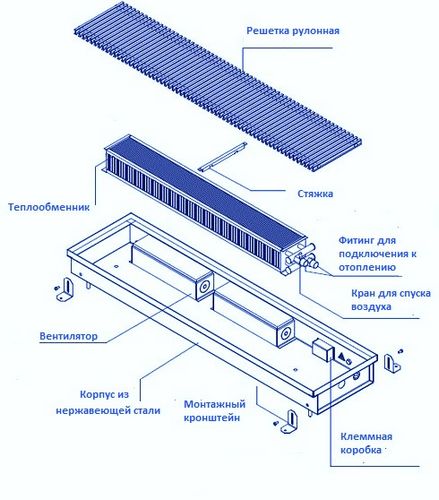 Решетка рулонная

Стяжка

Теплообменник

Фитинг для подключения к отоплению

Кран для спуска воздуха

Вентилятор

Корпус из нержавеющей стали

Монтажный кронштейн

Клеммная коробка