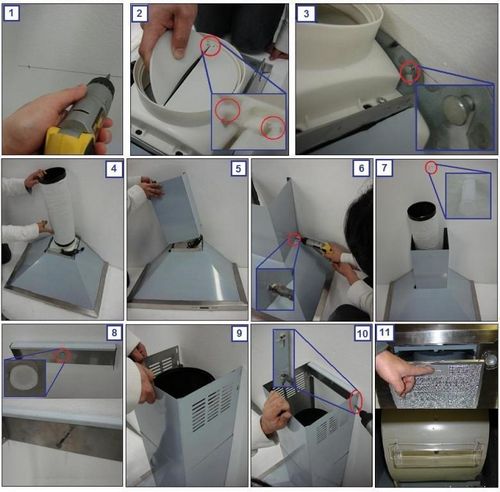 1
2
3
4
5
6
7
8
9
10
11