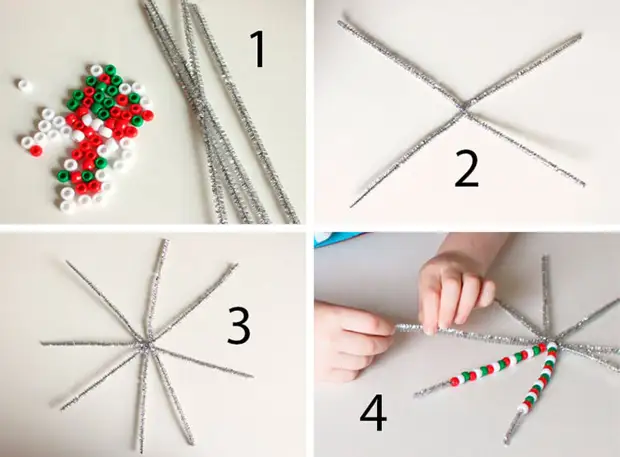 1

2

3

4