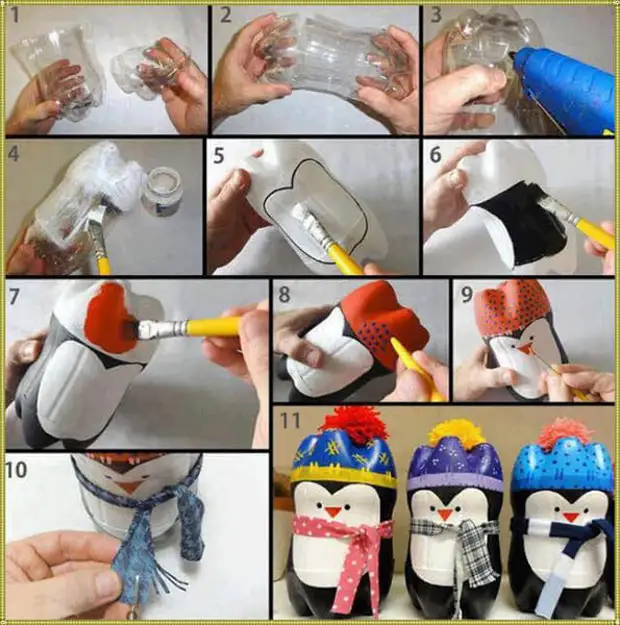 1
2
3
4
5
6
7
8
9
10
11