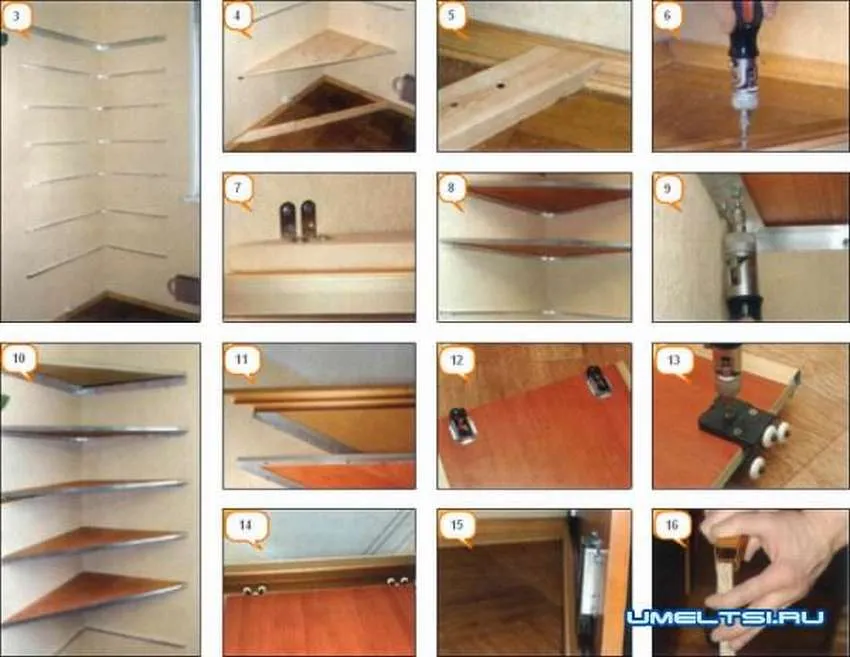 3

4

5

6

7

8

9

10

11

12

13

14

15

16

UMELTSI.RU