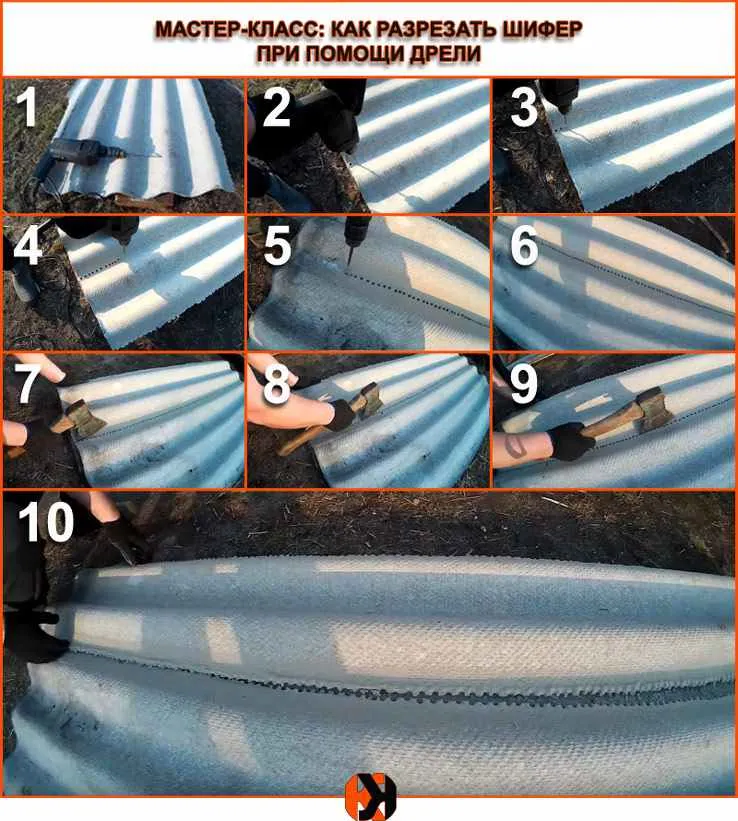 МАСТЕР-КЛАСС: КАК РАЗРЕЗАТЬ ШИФЕР ПРИ ПОМОЩИ ДРЕЛИ

1

2

3

4

5

6

7

8

9

10