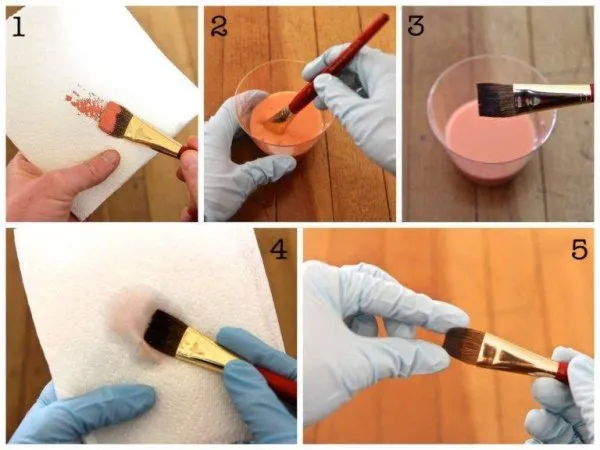 1
2
3
4
5