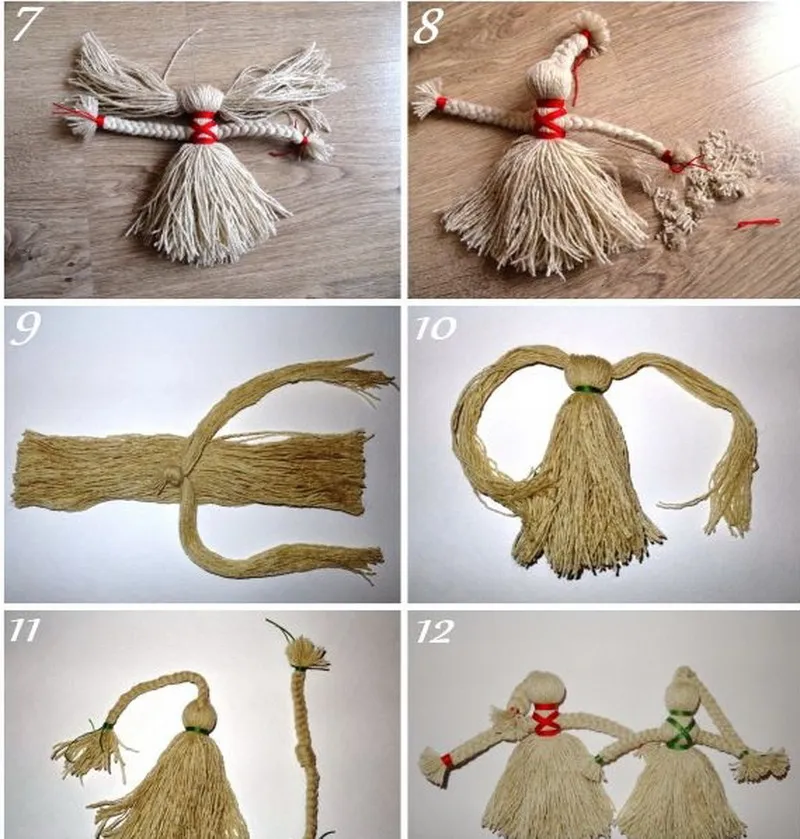 7
8
9
10
11
12