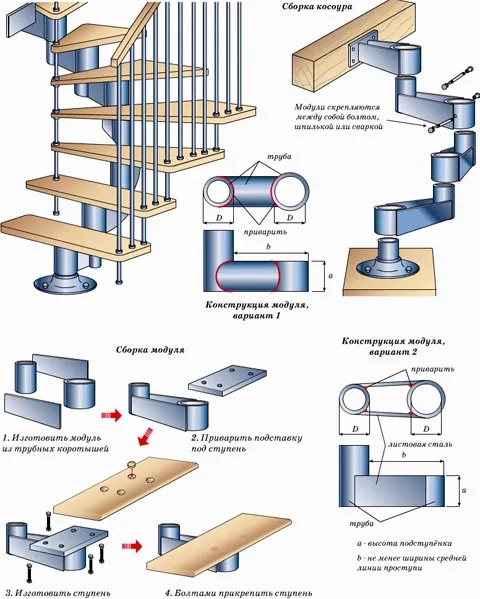 Сборка косоура

Модули скрепляются между собой болтом, шпилькой или сваркой

труба

D

D

приварить

b

a

Конструкция модуля, вариант 1

Сборка модуля

1. Изготовить модуль из трубных коротышей

2. Приварить подставку под ступень

3. Изготовить ступень

4. Болтами прикрепить ступень

Конструкция модуля, вариант 2

приварить

D

D

листовая сталь

b

a

труба

a - высота подступёнка

b - не менее ширины средней линии проступи