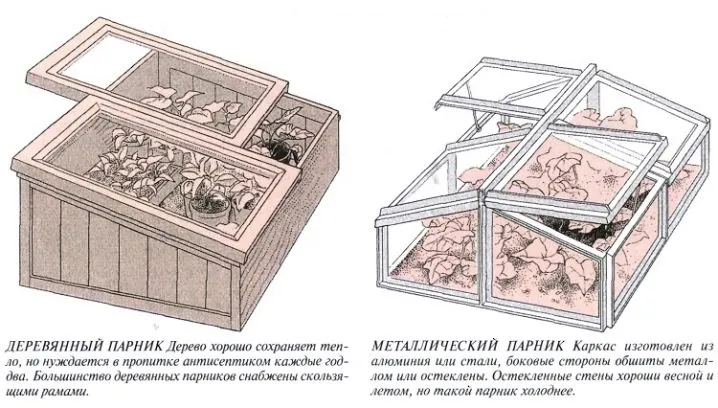 ДЕРЕВЯННЫЙ ПАРНИК Дерево хорошо сохраняет тепло, но нуждается в пропитке антисептиком каждые годдва. Большинство деревянных парников снабжены скользящими рамами.

МЕТАЛЛИЧЕСКИЙ ПАРНИК Каркас изготовлен из алюминия или стали, боковые стороны обшиты металлом или остеклены. Остекленные стены хороши весной и летом, но такой парник холоднее.