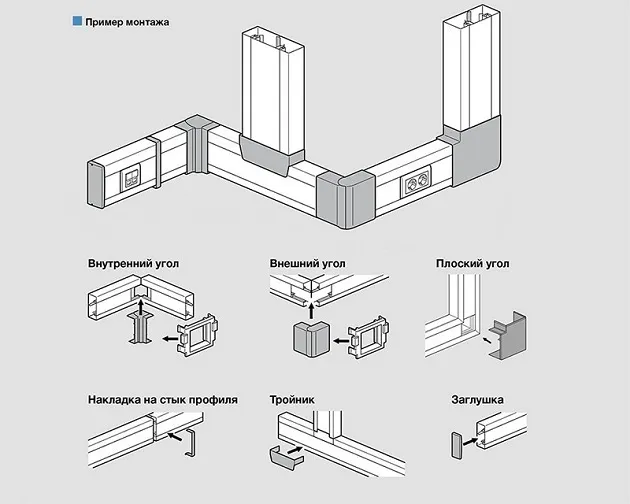 Пример монтажа

Внутренний угол

Внешний угол

Плоский угол

Накладка на стык профиля

Тройник

Заглушка