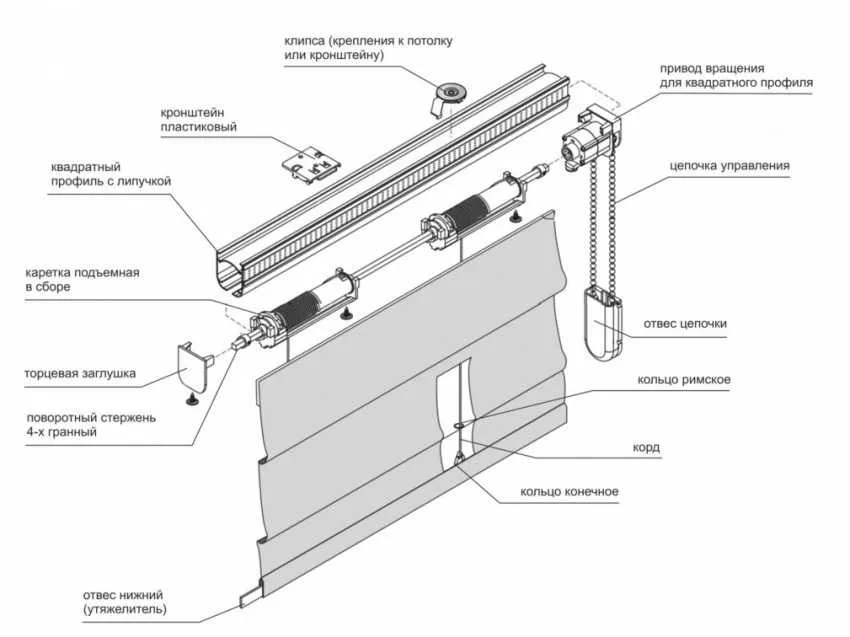 клипса (крепления к потолку или кронштейну)

привод вращения для квадратного профиля

кронштейн пластиковый

квадратный профиль с липучкой

цепочка управления

каретка подъемная в сборе

отвес цепочки

торцевая заглушка

кольцо римское

поворотный стержень 4-х гранный

корд

кольцо конечное

отвес нижний (утяжелитель)