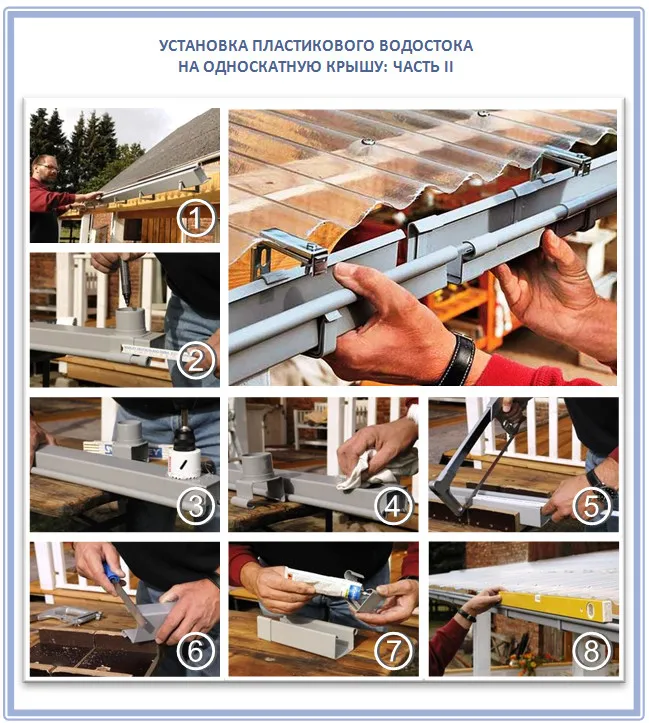 УСТАНОВКА ПЛАСТИКОВОГО ВОДОСТОКА
НА ОДНОСКАТНУЮ КРЫШУ: ЧАСТЬ II

1

2

3

4

5

6

7

8