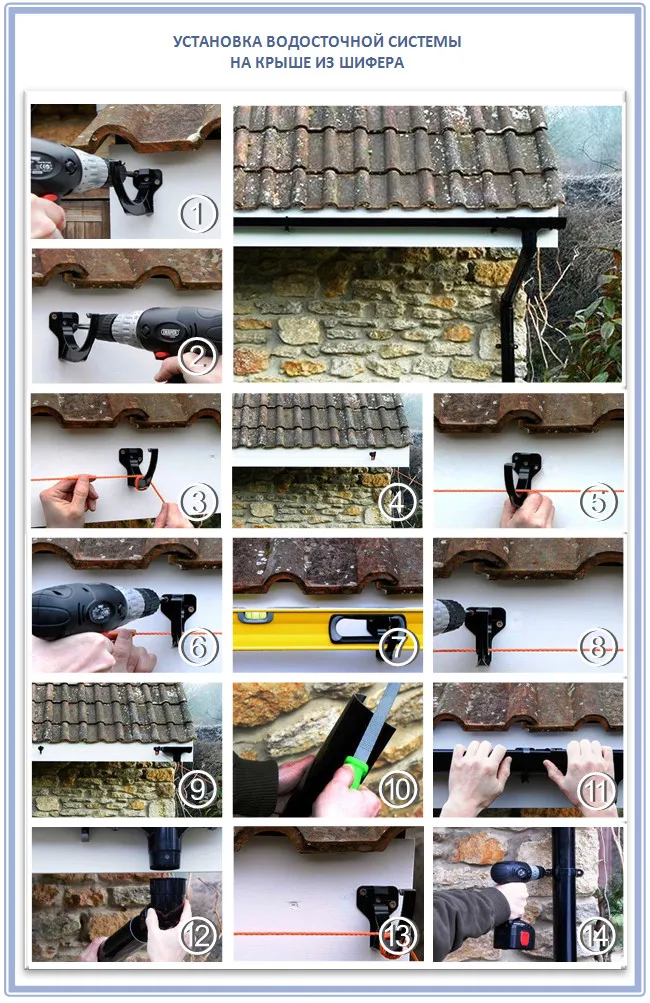 УСТАНОВКА ВОДОСТОЧНОЙ СИСТЕМЫ НА КРЫШЕ ИЗ ШИФЕРА

1
2
3
4
5
6
7
8
9
10
11
12
13
14