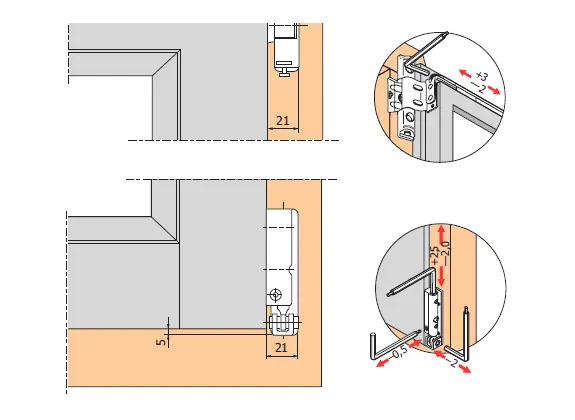 21

+3
−2

5

21

+2,5
−2,0

−0,5

−2