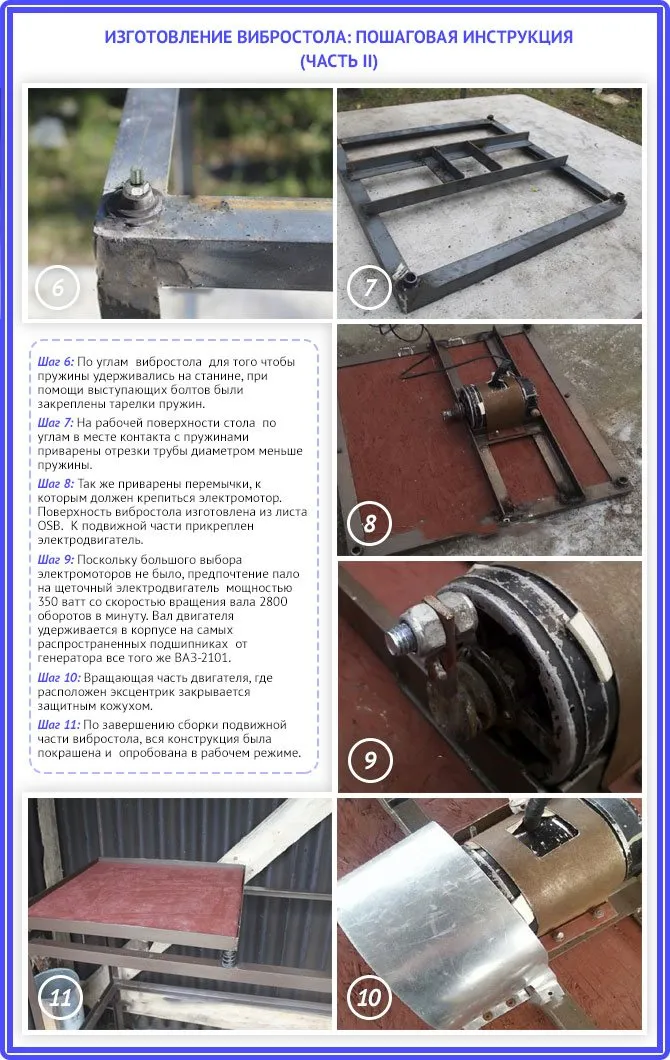 ИЗГОТОВЛЕНИЕ ВИБРОСТОЛА: ПОШАГОВАЯ ИНСТРУКЦИЯ (ЧАСТЬ II)

6

7

Шаг 6: По углам вибростола для того чтобы пружины удерживались на станине, при помощи выступающих болтов были закреплены тарелки пружин.

Шаг 7: На рабочей поверхности стола по углам в месте контакта с пружинами приварены отрезки трубы диаметром меньше пружины.

Шаг 8: Так же приварены перемычки, к которым должен крепиться электромотор. Поверхность вибростола изготовлена из листа OSB. К подвижной части прикреплен электродвигатель.

Шаг 9: Поскольку большого выбора электромоторов не было, предпочтение пало на щеточный электродвигатель мощностью 350 ватт со скоростью вращения вала 2800 оборотов в минуту. Вал двигателя удерживается в корпусе на самых распространенных подшипниках от генератора все того же ВАЗ-2101.

Шаг 10: Вращающая часть двигателя, где расположен эксцентрик закрывается защитным кожухом.

Шаг 11: По завершению сборки подвижной части вибростола, вся конструкция была покрашена и опробована в рабочем режиме.

8

9

11

10