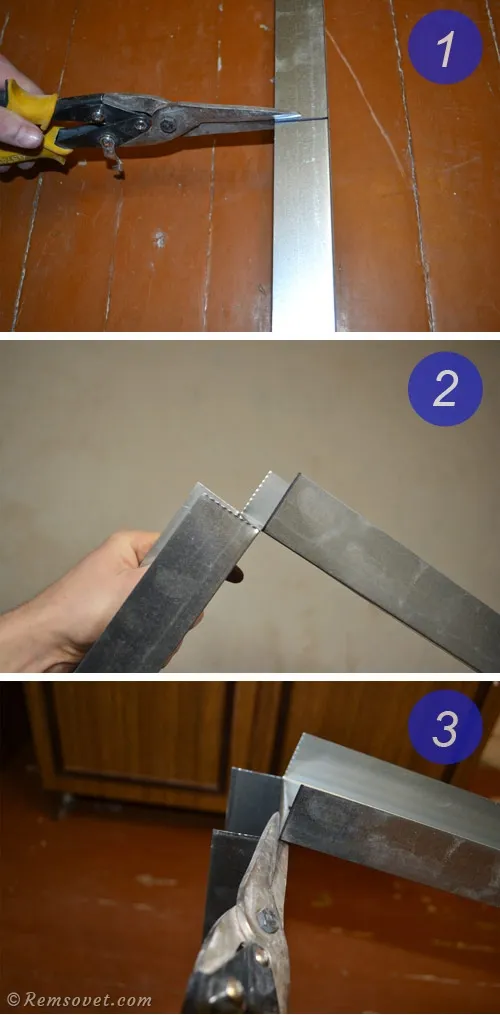 1

2

3

© Remsovet.com