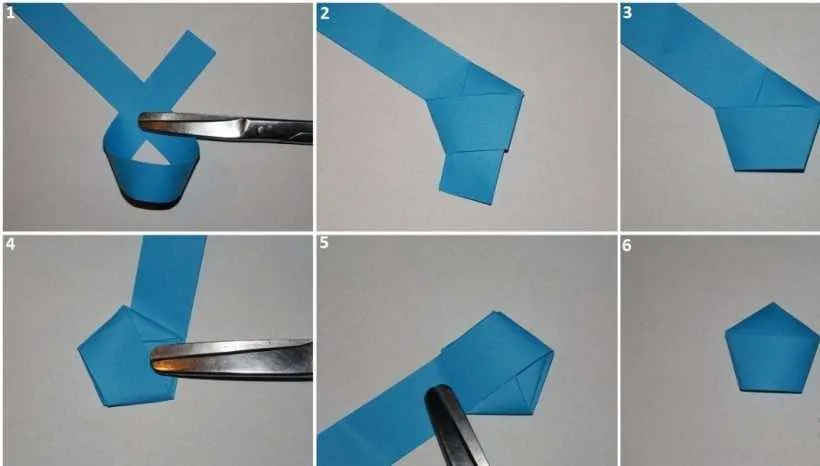 1
2
3
4
5
6