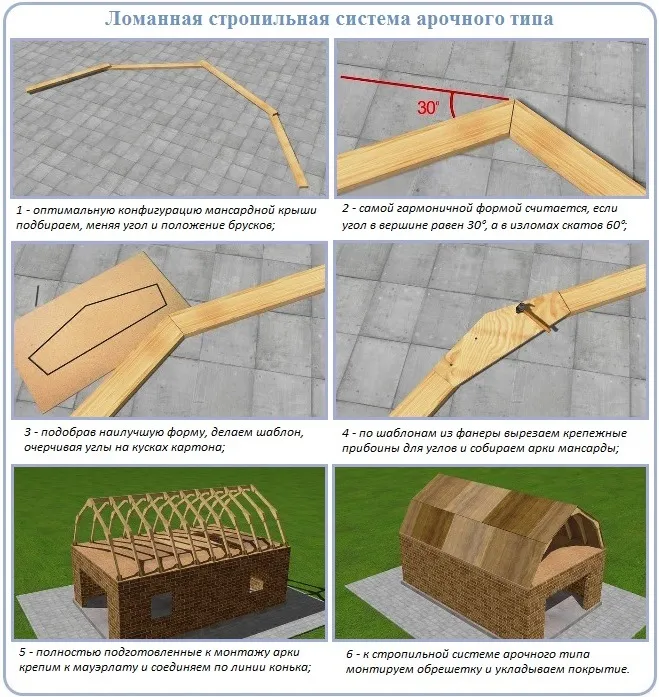 Ломанная стропильная система арочного типа

30°

1 - оптимальную конфигурацию мансардной крыши подбираем, меняя угол и положение брусков;

2 - самой гармоничной формой считается, если угол в вершине равен 30°, а в изломах скатов 60°;

3 - подобрав наилучшую форму, делаем шаблон, очерчивая углы на кусках картона;

4 - по шаблонам из фанеры вырезаем крепежные прибоины для углов и собираем арки мансарды;

5 - полностью подготовленные к монтажу арки крепим к мауэрлату и соединяем по линии конька;

6 - к стропильной системе арочного типа монтируем обрешетку и укладываем покрытие.