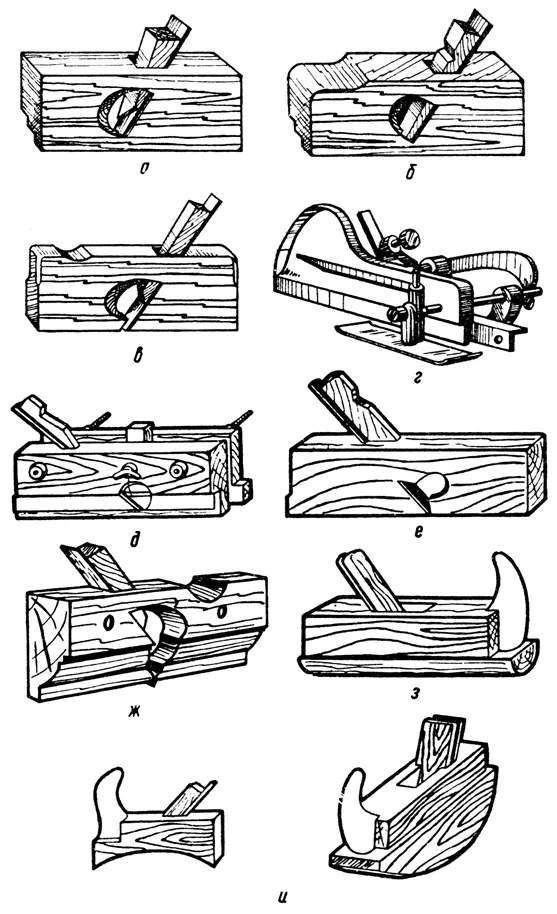 а
б
в
г
д
е
ж
з
и