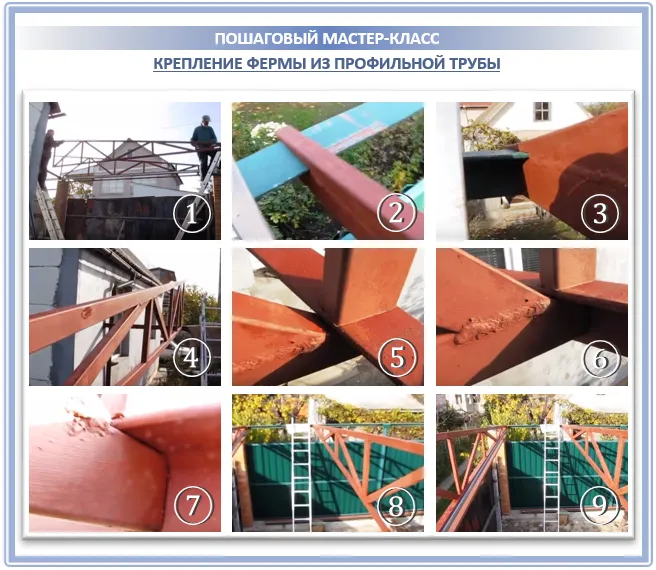 ПОШАГОВЫЙ МАСТЕР-КЛАСС

КРЕПЛЕНИЕ ФЕРМЫ ИЗ ПРОФИЛЬНОЙ ТРУБЫ

1

2

3

4

5

6

7

8

9