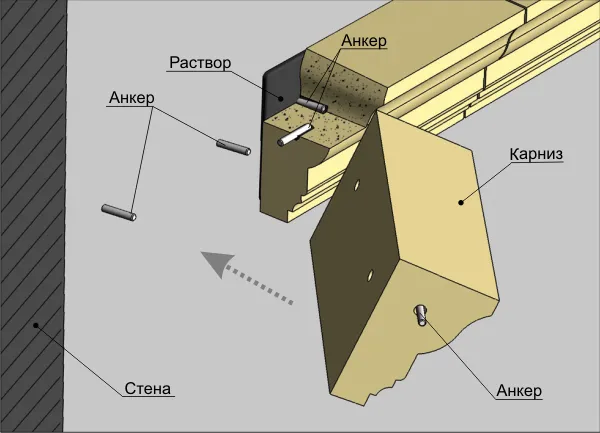 Анкер
Раствор
Анкер
Карниз
Стена
Анкер