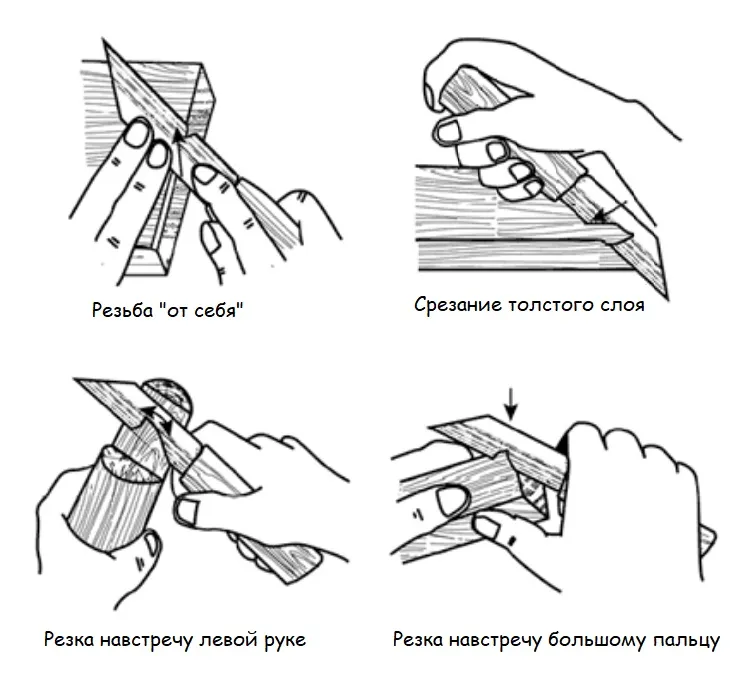 Резьба "от себя"

Срезание толстого слоя

Резка навстречу левой руке

Резка навстречу большому пальцу