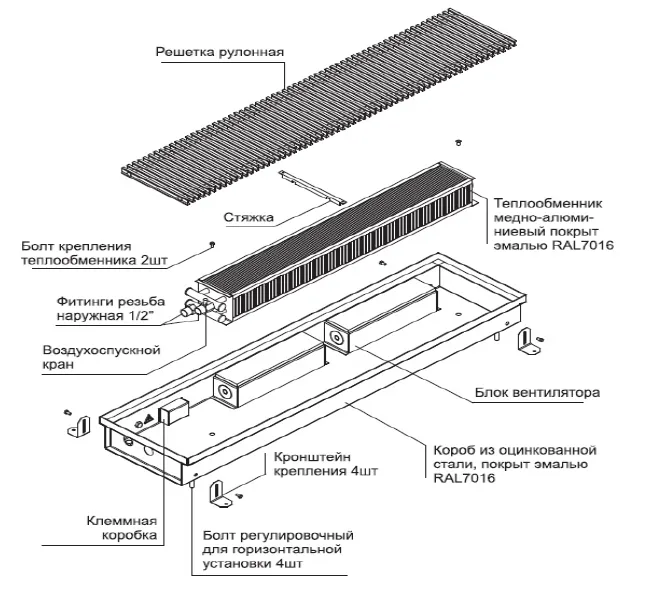 Решетка рулонная

Стяжка

Теплообменник медно-алюминиевый покрыт эмалью RAL7016

Болт крепления теплообменника 2шт

Фитинги резьба наружная 1/2"

Воздухоспускной кран

Блок вентилятора

Короб из оцинкованной стали, покрыт эмалью RAL7016

Кронштейн крепления 4шт

Клеммная коробка

Болт регулировочный для горизонтальной установки 4шт