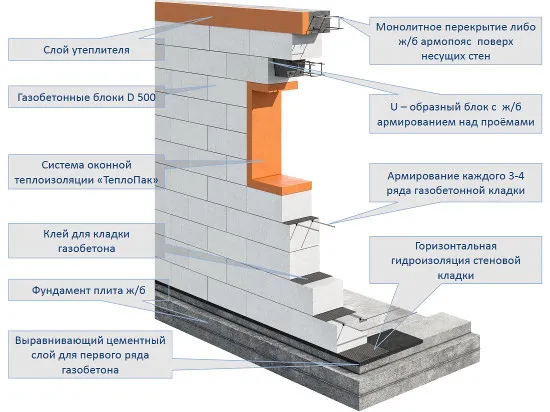 Слой утеплителя

Газобетонные блоки D 500

Система оконной теплоизоляции «ТеплоПак»

Клей для кладки газобетона

Фундамент плита ж/б

Выравнивающий цементный слой для первого ряда газобетона

Монолитное перекрытие либо ж/б армопояс поверх несущих стен

U – образный блок с ж/б армированием над проёмами

Армирование каждого 3-4 ряда газобетонной кладки

Горизонтальная гидроизоляция стеновой кладки