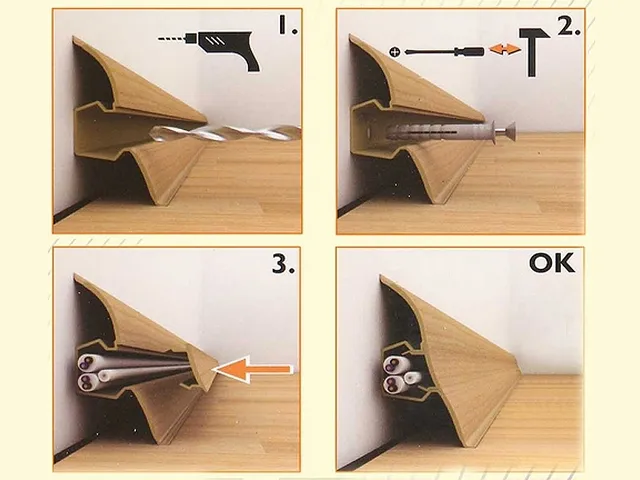 1.

2.

3.

OK