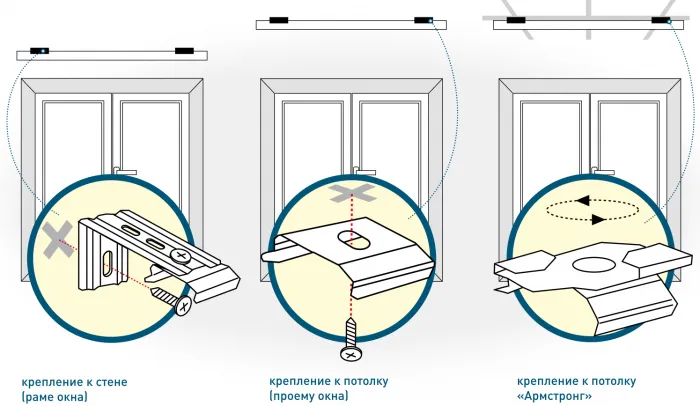 крепление к стене
(раме окна)

крепление к потолку
(проему окна)

крепление к потолку
«Армстронг»