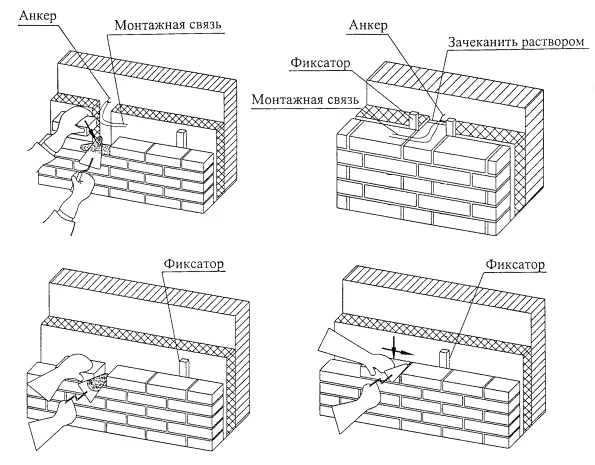 Анкер
Монтажная связь

Анкер
Зачеканить раствором
Фиксатор
Монтажная связь

Фиксатор

Фиксатор