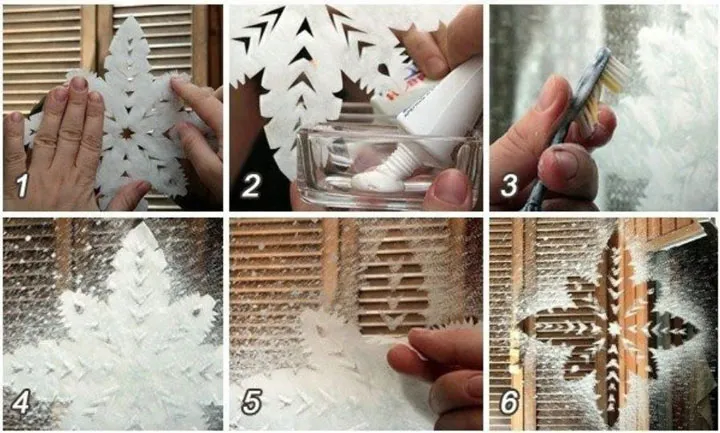 1
2
3
4
5
6