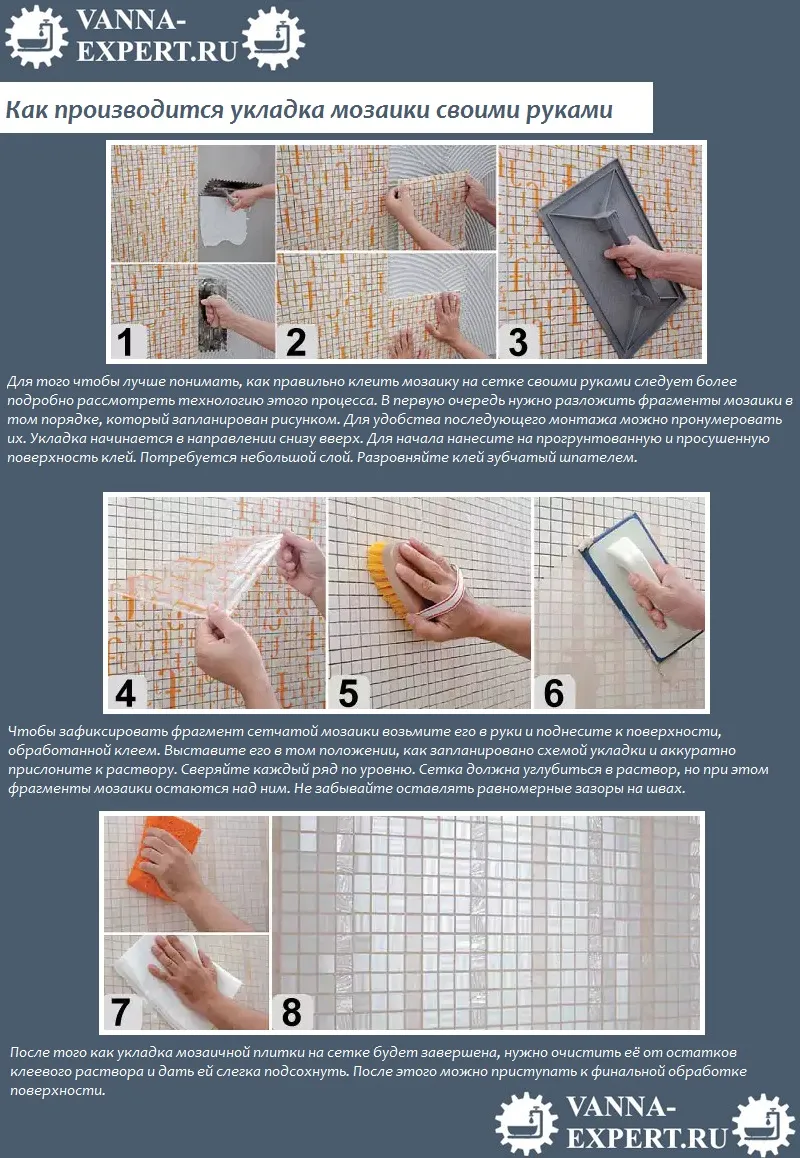 VANNA-EXPERT.RU

Как производится укладка мозаики своими руками

1

2

3

Для того чтобы лучше понимать, как правильно клеить мозаику на сетке своими руками следует более подробно рассмотреть технологию этого процесса. В первую очередь нужно разложить фрагменты мозаики в том порядке, который запланирован рисунком. Для удобства последующего монтажа можно пронумеровать их. Укладка начинается в направлении снизу вверх. Для начала нанесите на прогрунтованную и просушенную поверхность клей. Потребуется небольшой слой. Разровняйте клей зубчатый шпателем.

4

5

6

Чтобы зафиксировать фрагмент сетчатой мозаики возьмите его в руки и поднесите к поверхности, обработанной клеем. Выставите его в том положении, как запланировано схемой укладки и аккуратно прислоните к раствору. Сверяйте каждый ряд по уровню. Сетка должна углубиться в раствор, но при этом фрагменты мозаики остаются над ним. Не забывайте оставлять равномерные зазоры на швах.

7

8

После того как укладка мозаичной плитки на сетке будет завершена, нужно очистить её от остатков клеевого раствора и дать ей слегка подсохнуть. После этого можно приступать к финальной обработке поверхности.

VANNA-EXPERT.RU