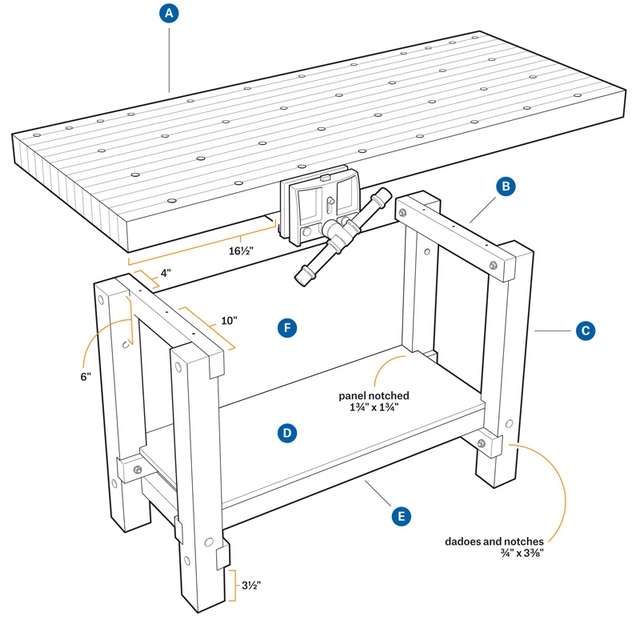 A

B

16½"

4"

10"

F

C

6"

panel notched
1¾" x 1¾"

D

E

dadoes and notches
¾" x 3⅜"

3½"