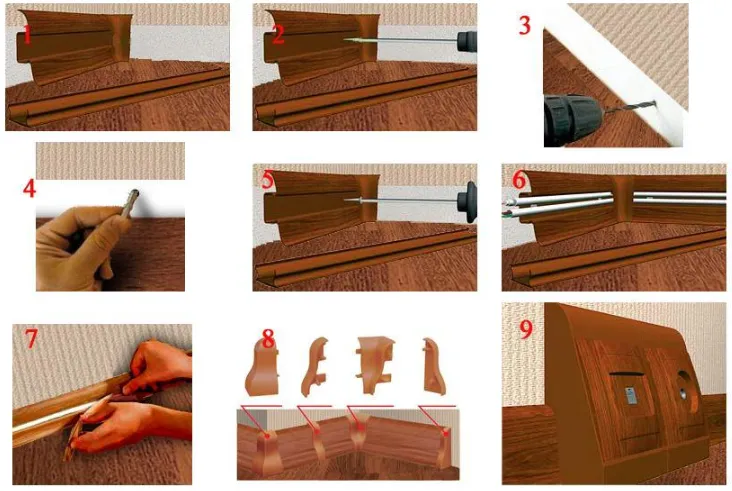 1

2

3

4

5

6

7

8

9