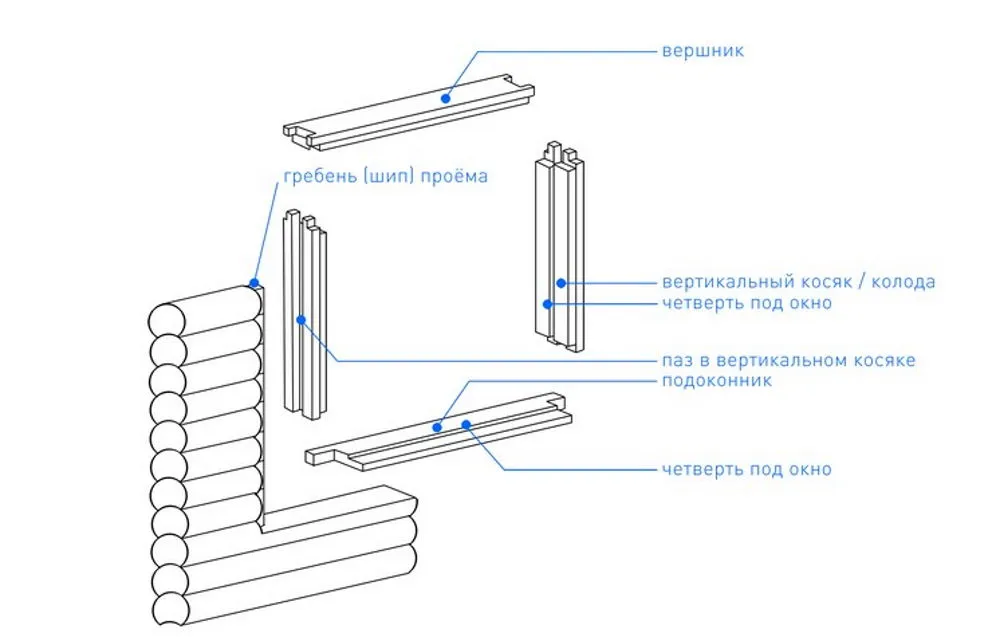 вершник

гребень (шип) проёма

вертикальный косяк / колода
четверть под окно

паз в вертикальном косяке
подоконник

четверть под окно