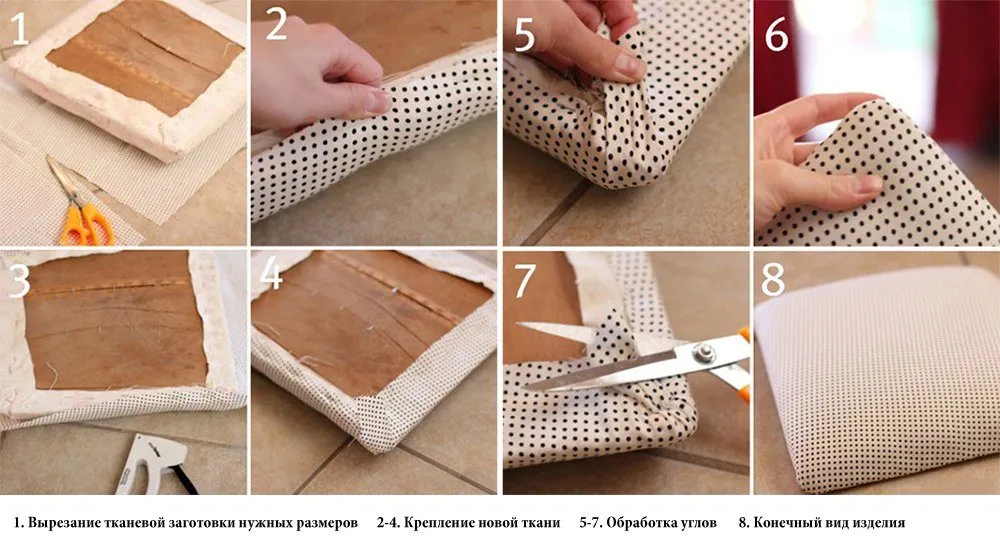 1
2
5
6
3
4
7
8

1. Вырезание тканевой заготовки нужных размеров   2-4. Крепление новой ткани   5-7. Обработка углов   8. Конечный вид изделия