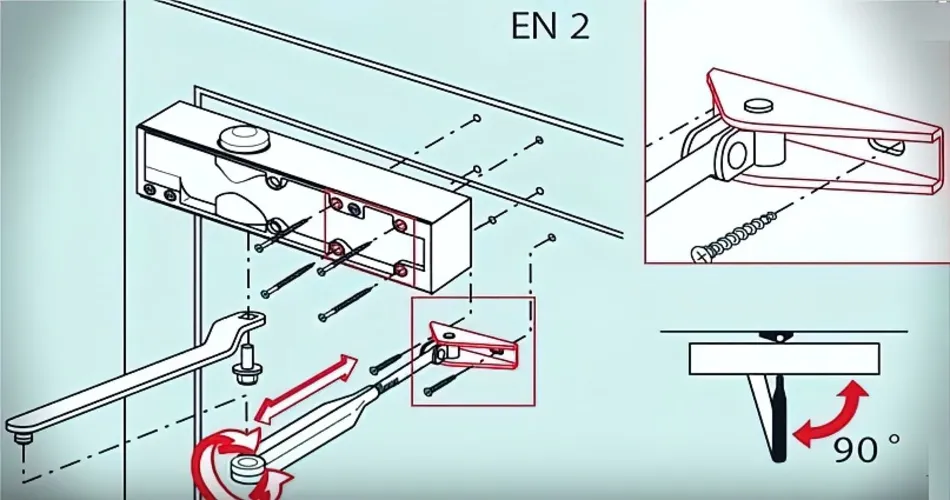 EN 2

90 °