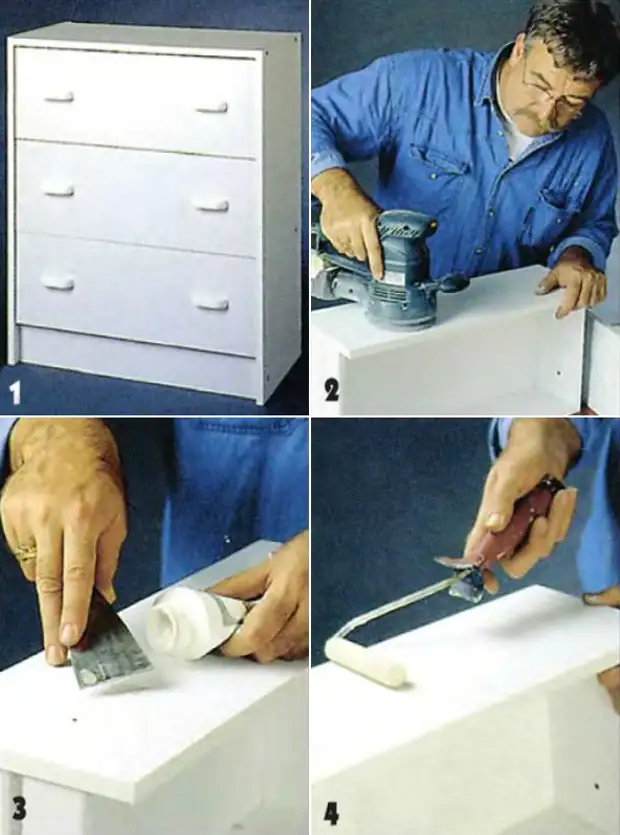 1

2

3

4