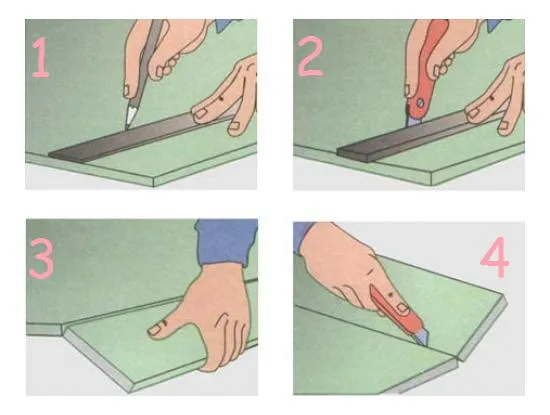 1

2

3

4