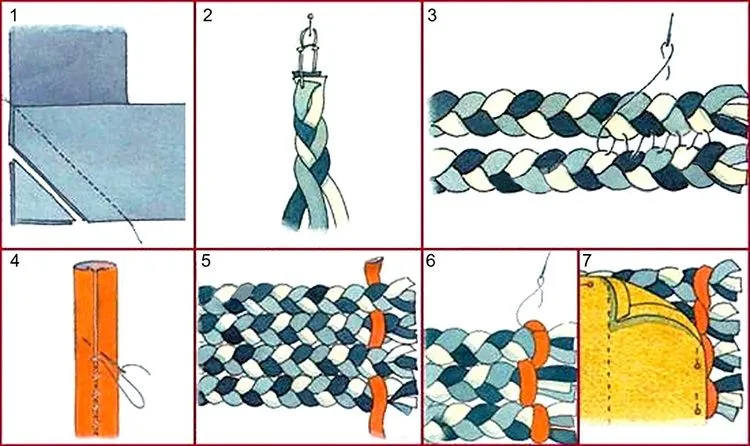 1

2

3

4

5

6

7