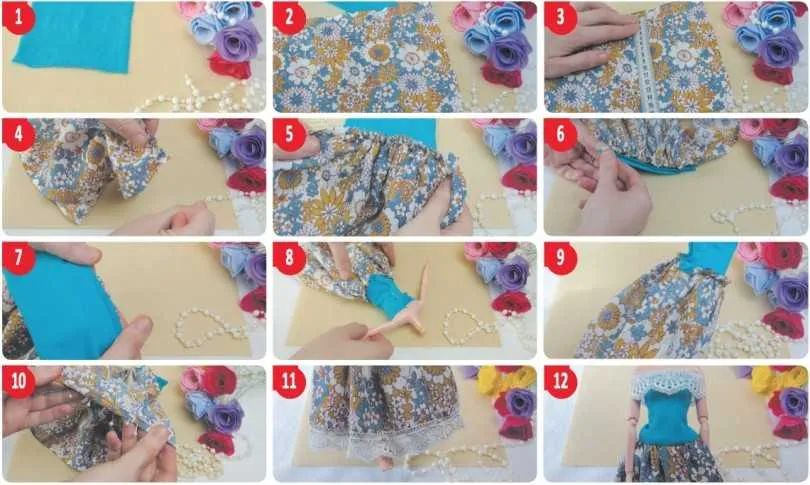 1
2
3
4
5
6
7
8
9
10
11
12