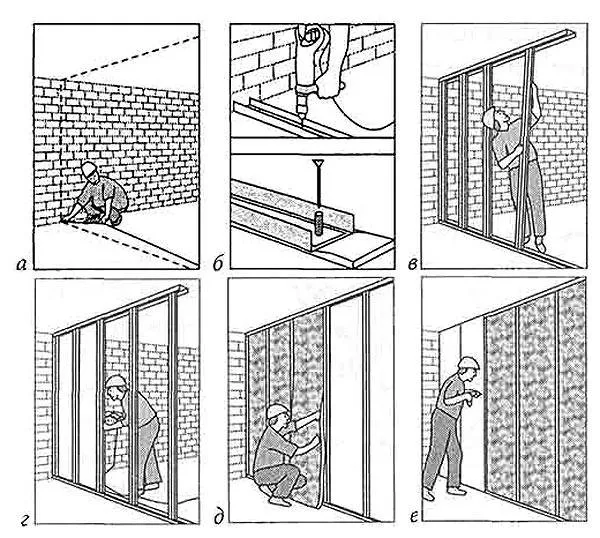 а
б
в
г
д
е