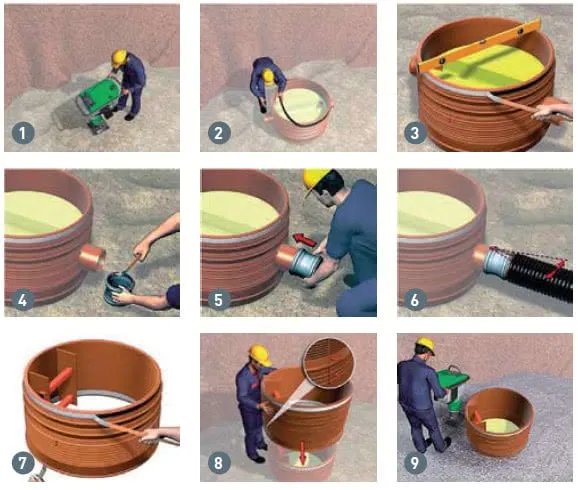 1

2

3

4

5

6

7

8

9