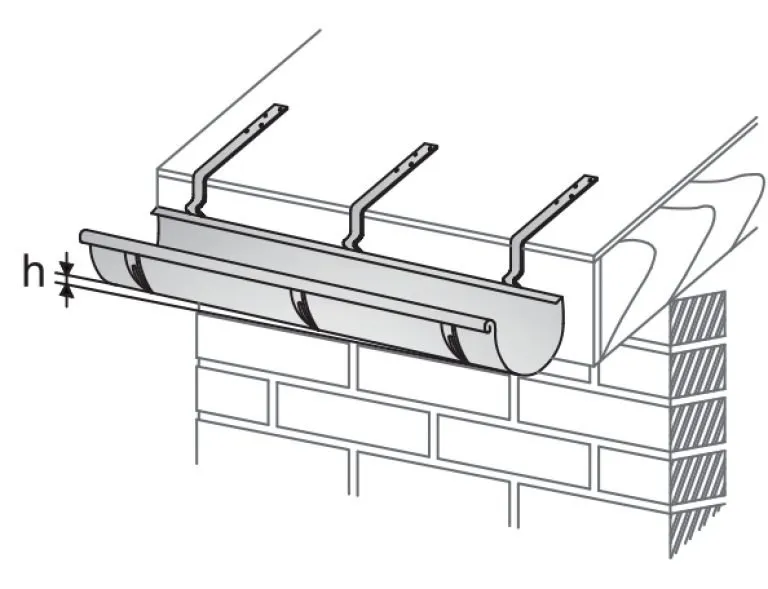 h