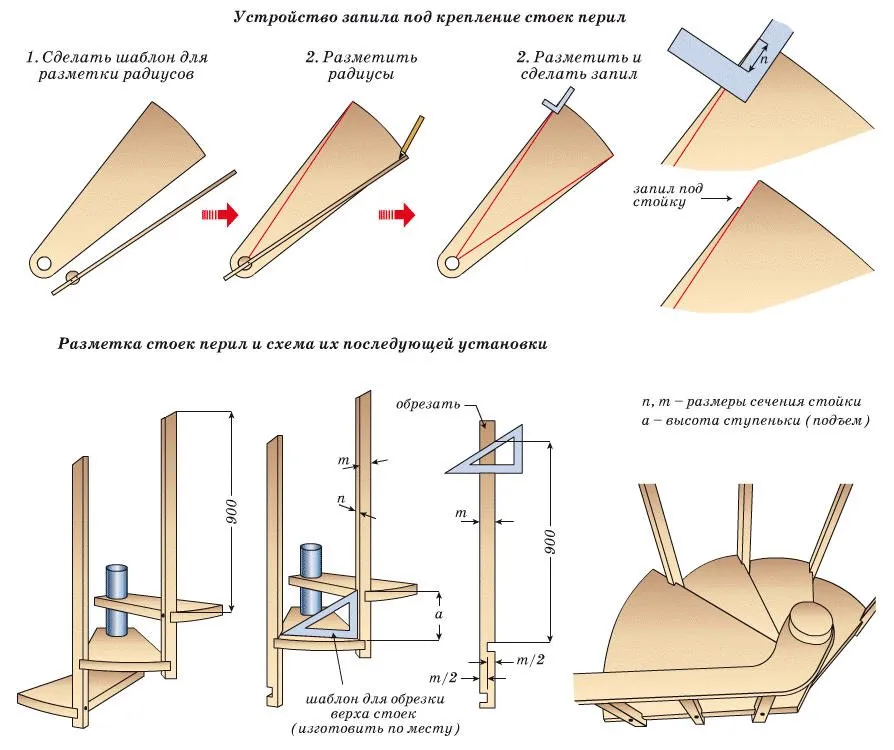 Устройство запила под крепление стоек перил

1. Сделать шаблон для разметки радиусов

2. Разметить радиусы

2. Разметить и сделать запил

n

запил под стойку

Разметка стоек перил и схема их последующей установки

900

m

n

a

шаблон для обрезки верха стоек (изготовить по месту)

обрезать

m

900

m/2

m/2

n, m – размеры сечения стойки
a – высота ступеньки (подъем)