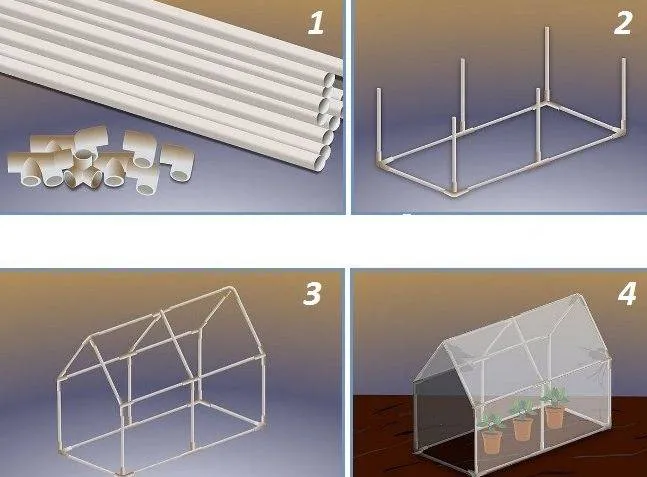 1

2

3

4